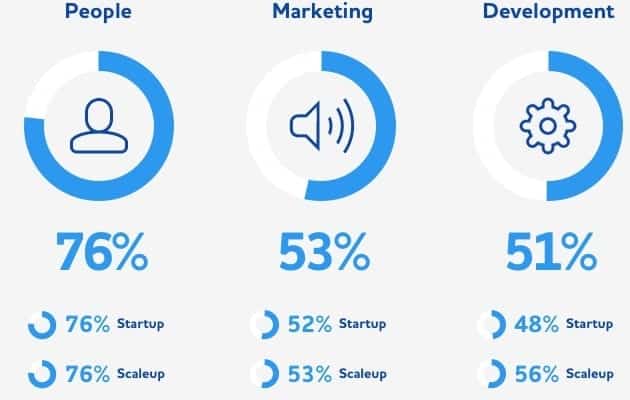 People

76%

76% Startup

76% Scaleup

Marketing

53%

52% Startup

53% Scaleup

Development

51%

48% Startup

56% Scaleup